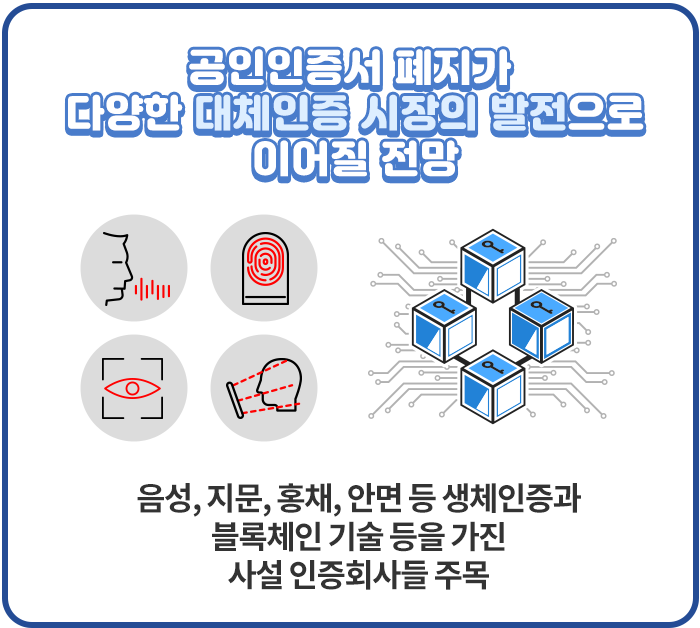 공인인증서 폐지가
다양한 대체인증 시장의 발전으로
이어질 전망

음성, 지문, 홍채, 안면 등 생체인증과
블록체인 기술 등을 가진
사설 인증회사들 주목